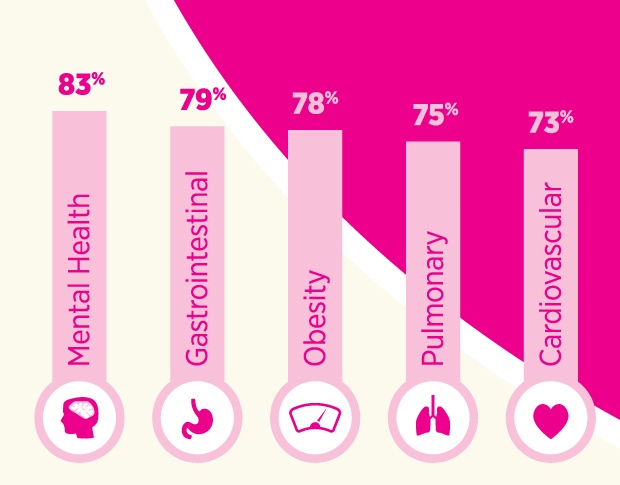 83%
Mental Health

79%
Gastrointestinal

78%
Obesity

75%
Pulmonary

73%
Cardiovascular